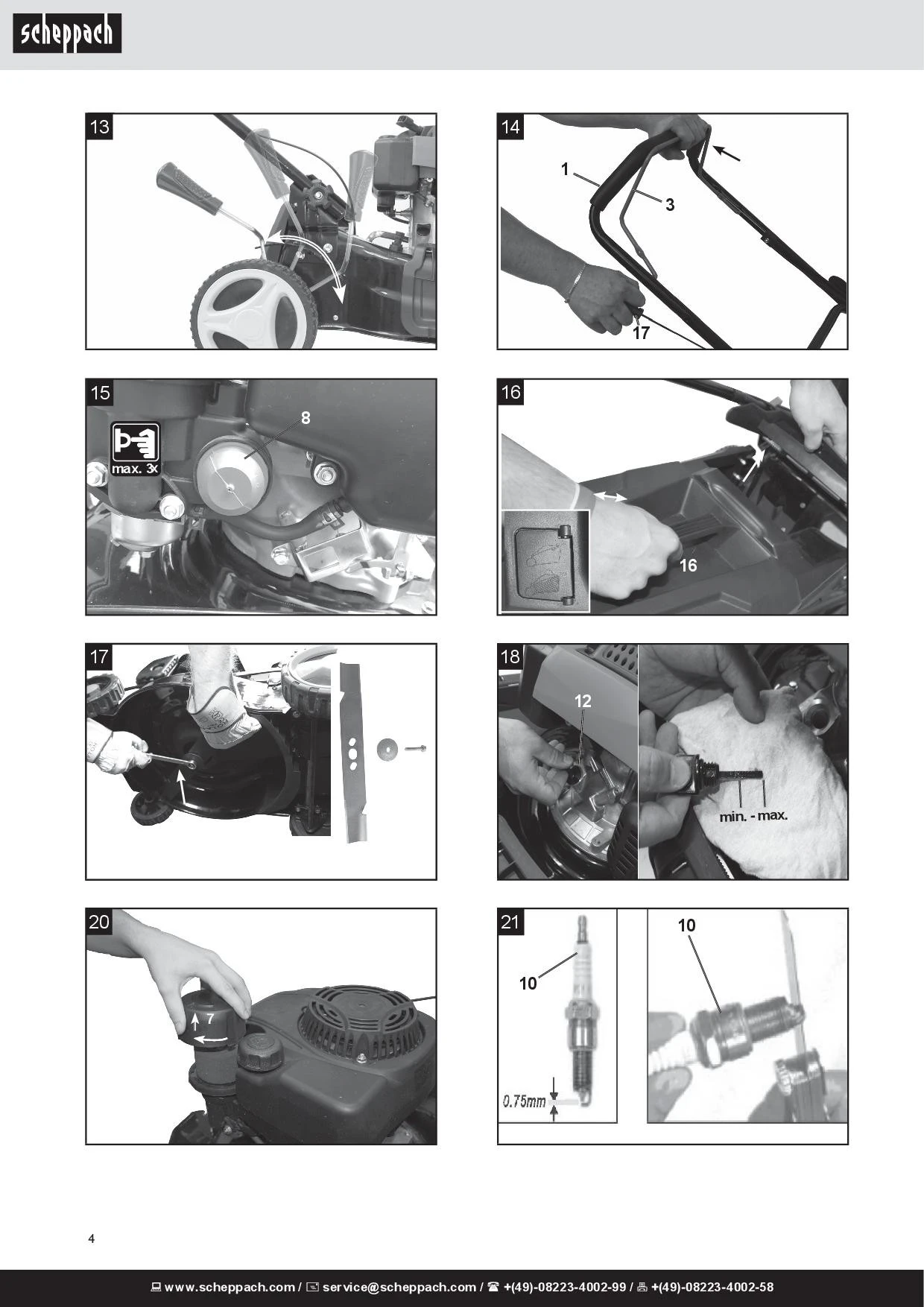 scheppach

13

14
1
3
17

15
8
max. 3x

16
16

17

18
12
min. - max.

20
7

21
10
0.75mm
10

4

www.scheppach.com / service@scheppach.com / +(49)-08223-4002-99 / +(49)-08223-4002-58