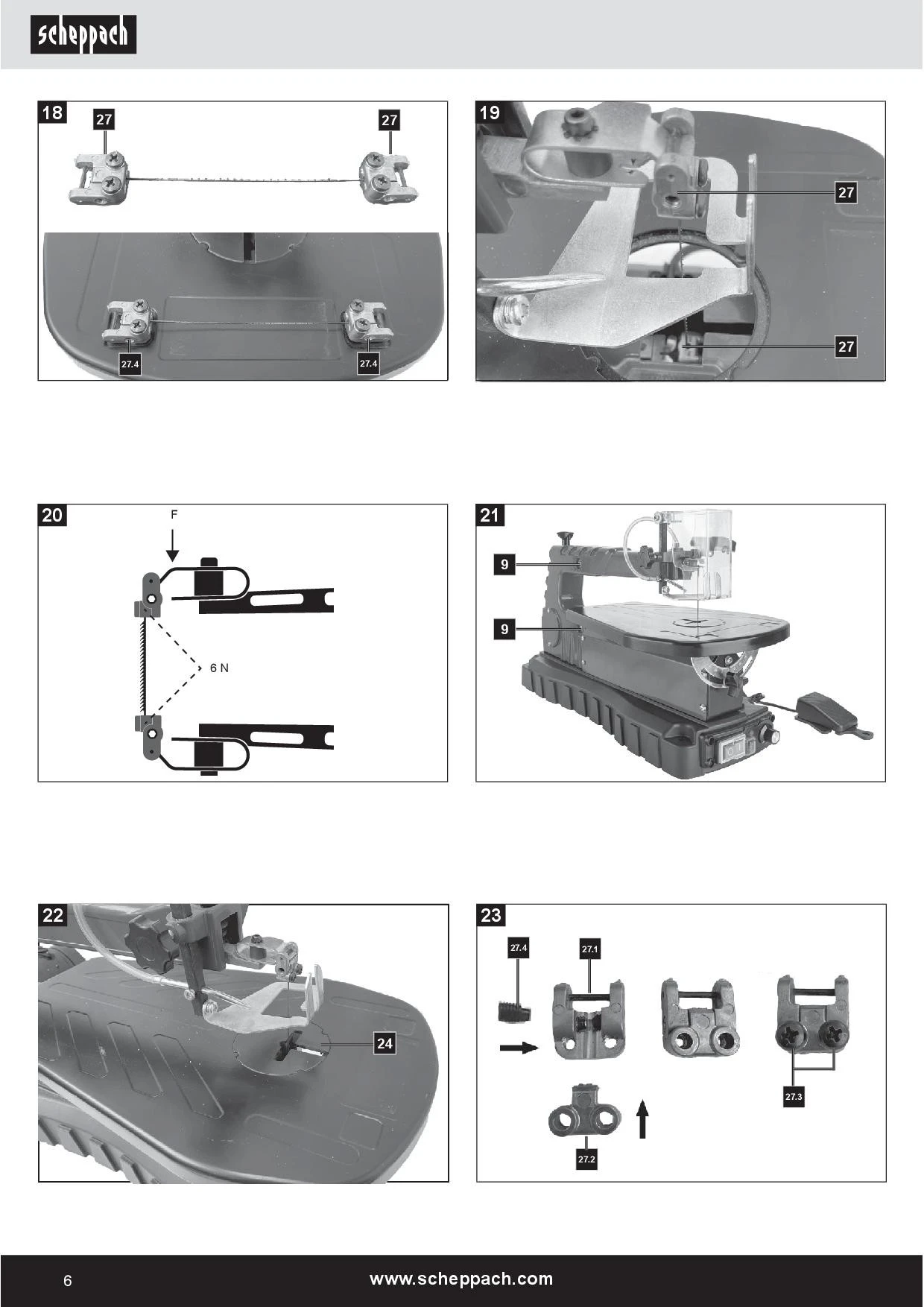 scheppach

18
27
27
27.4
27.4

19
27
27

20
F
6 N

21
9
9

22
24

23
27.4
27.1
27.3
27.2

6
www.scheppach.com