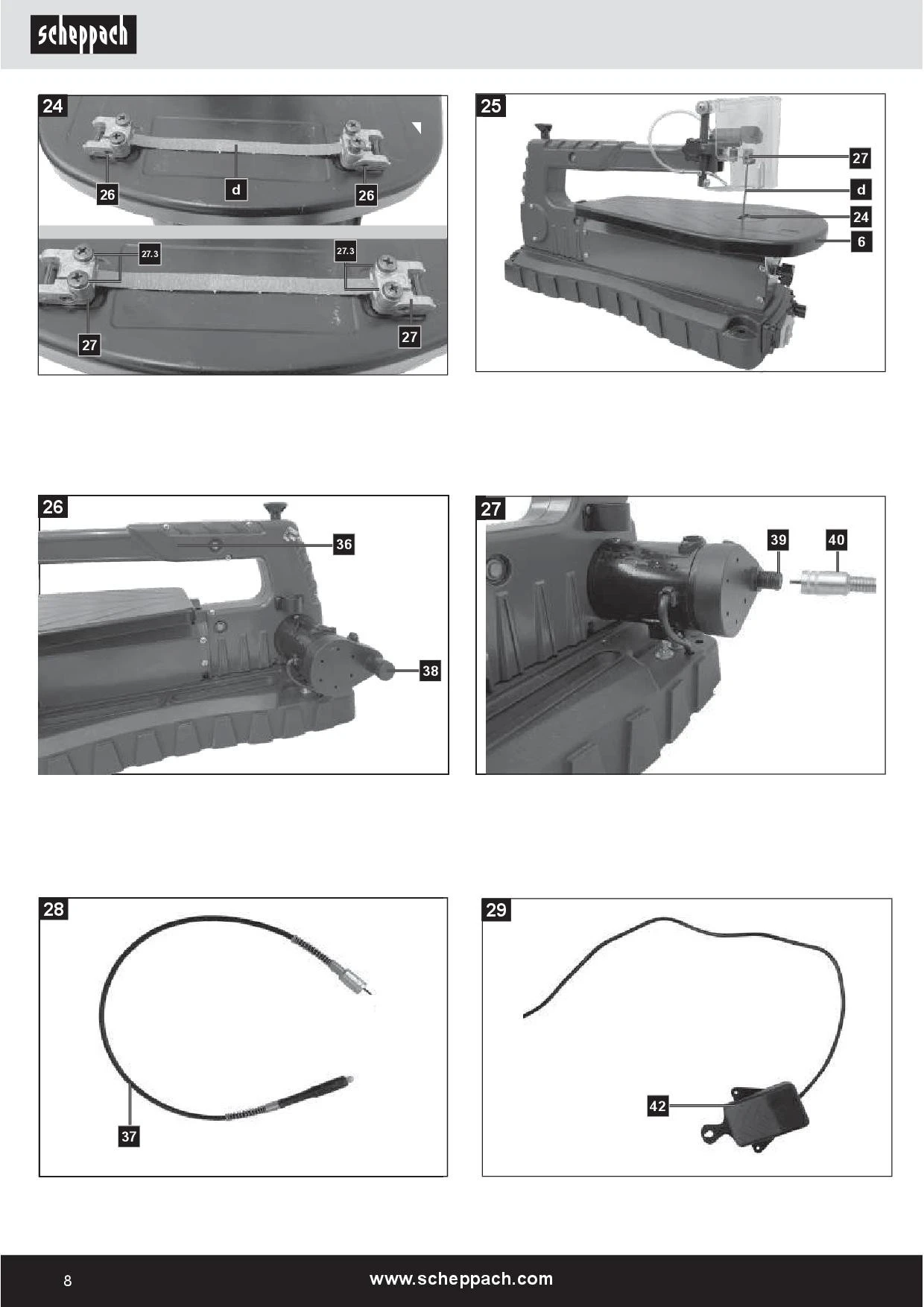 scheppach

24
26
d
26
27.3
27.3
27
27

25
27
d
24
6

26
36
38

27
39
40

28
37

29
42

8
www.scheppach.com