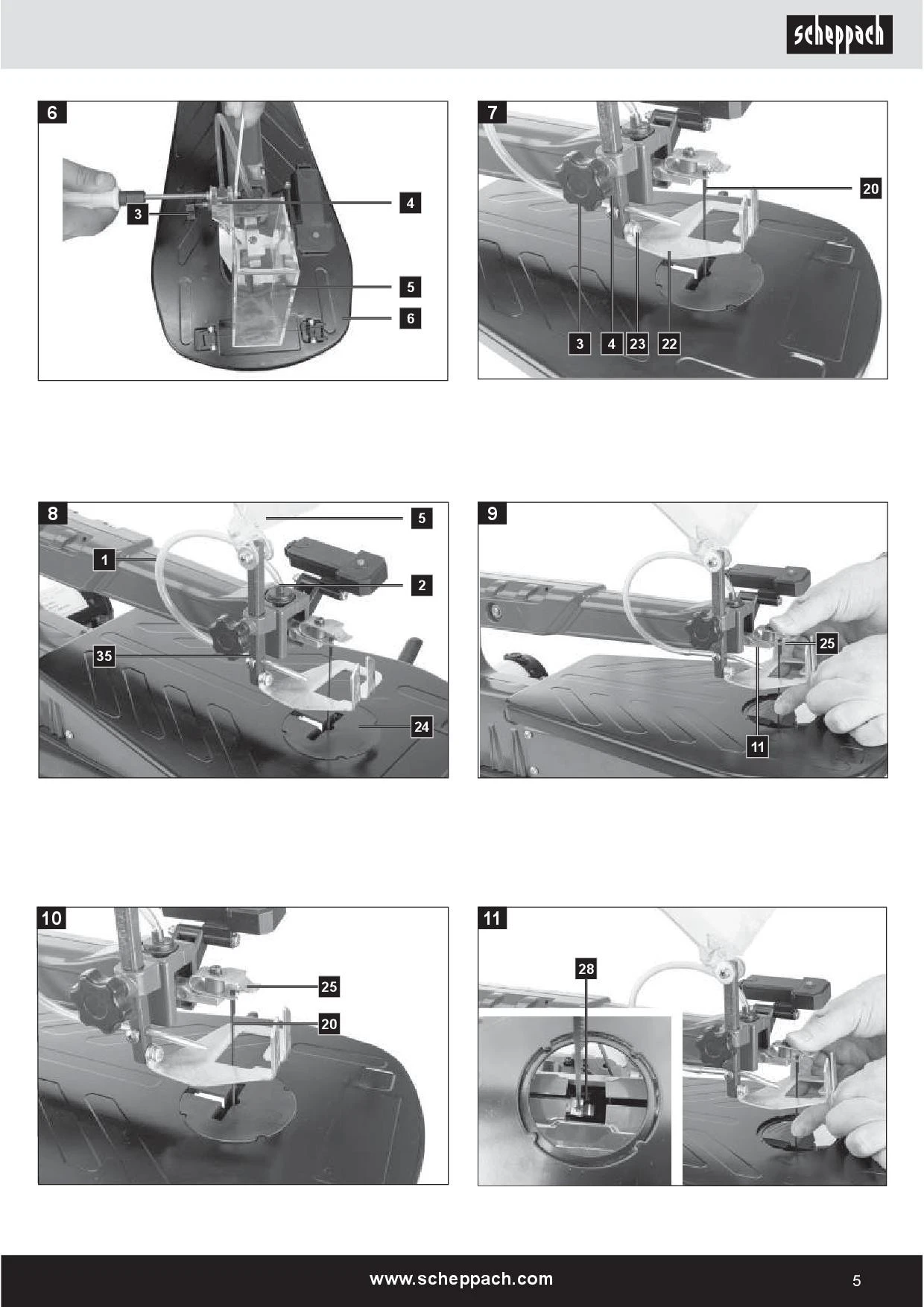 scheppach

6
3
4
5
6

7
20
3
4
23
22

8
5
1
2
35
24

9
25
11

10
25
20

11
28

www.scheppach.com
5