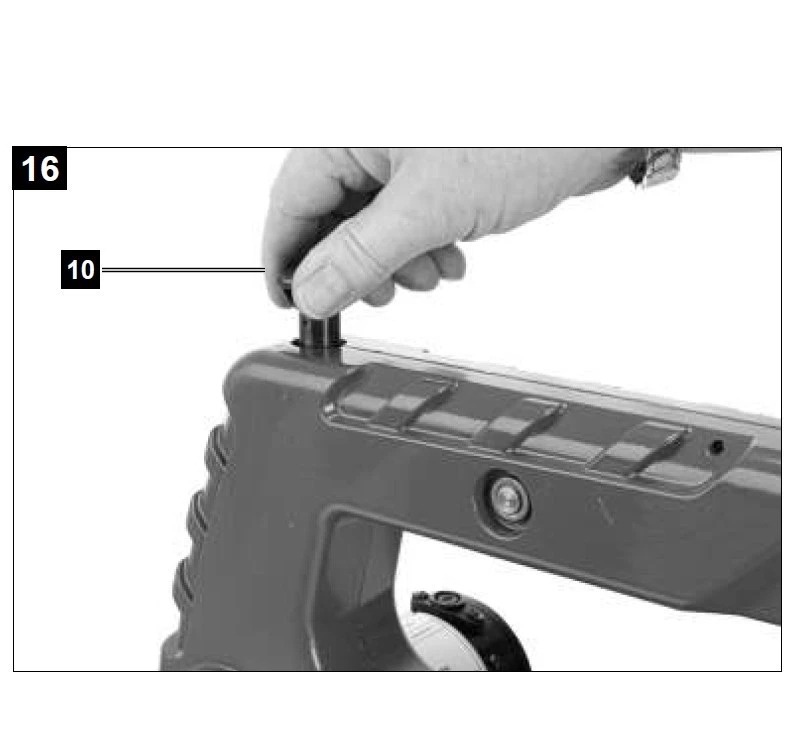 16

10