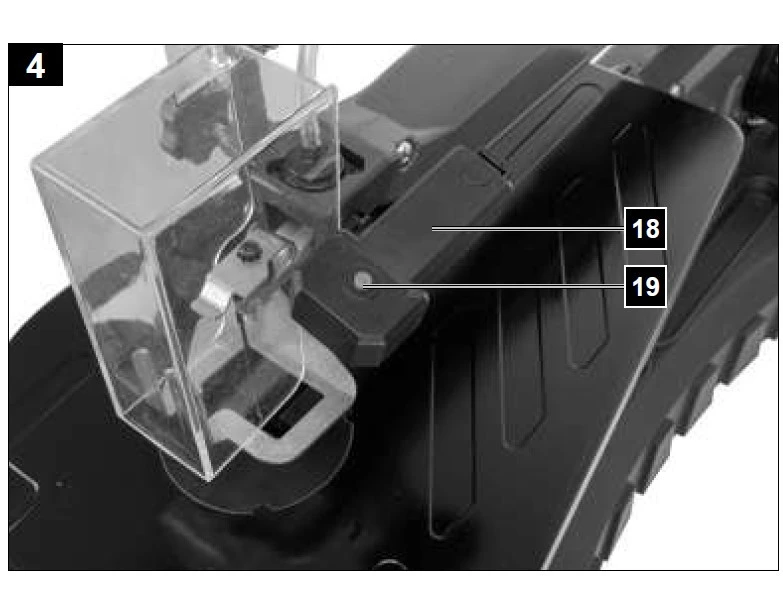 4

18

19