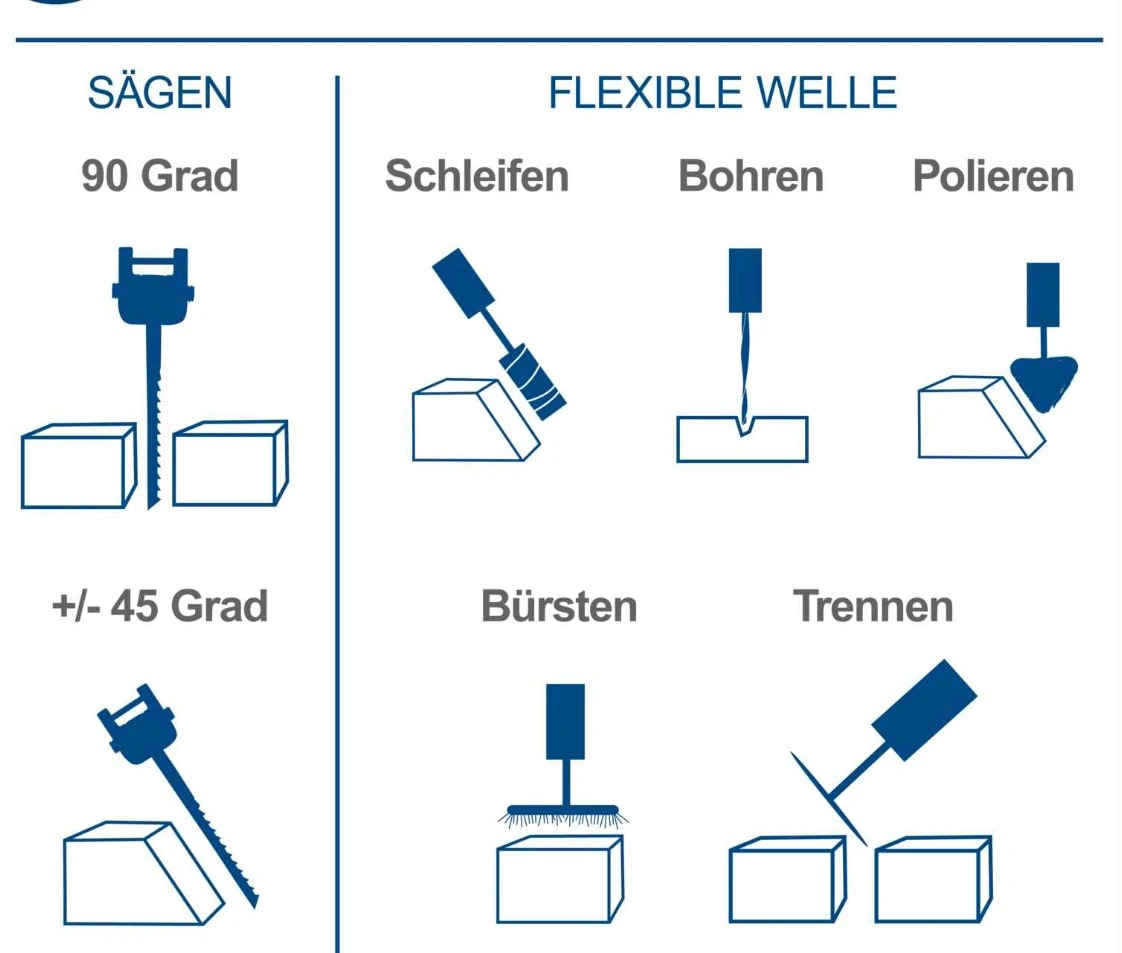 SÄGEN

90 Grad

+/- 45 Grad

FLEXIBLE WELLE

Schleifen

Bohren

Polieren

Bürsten

Trennen