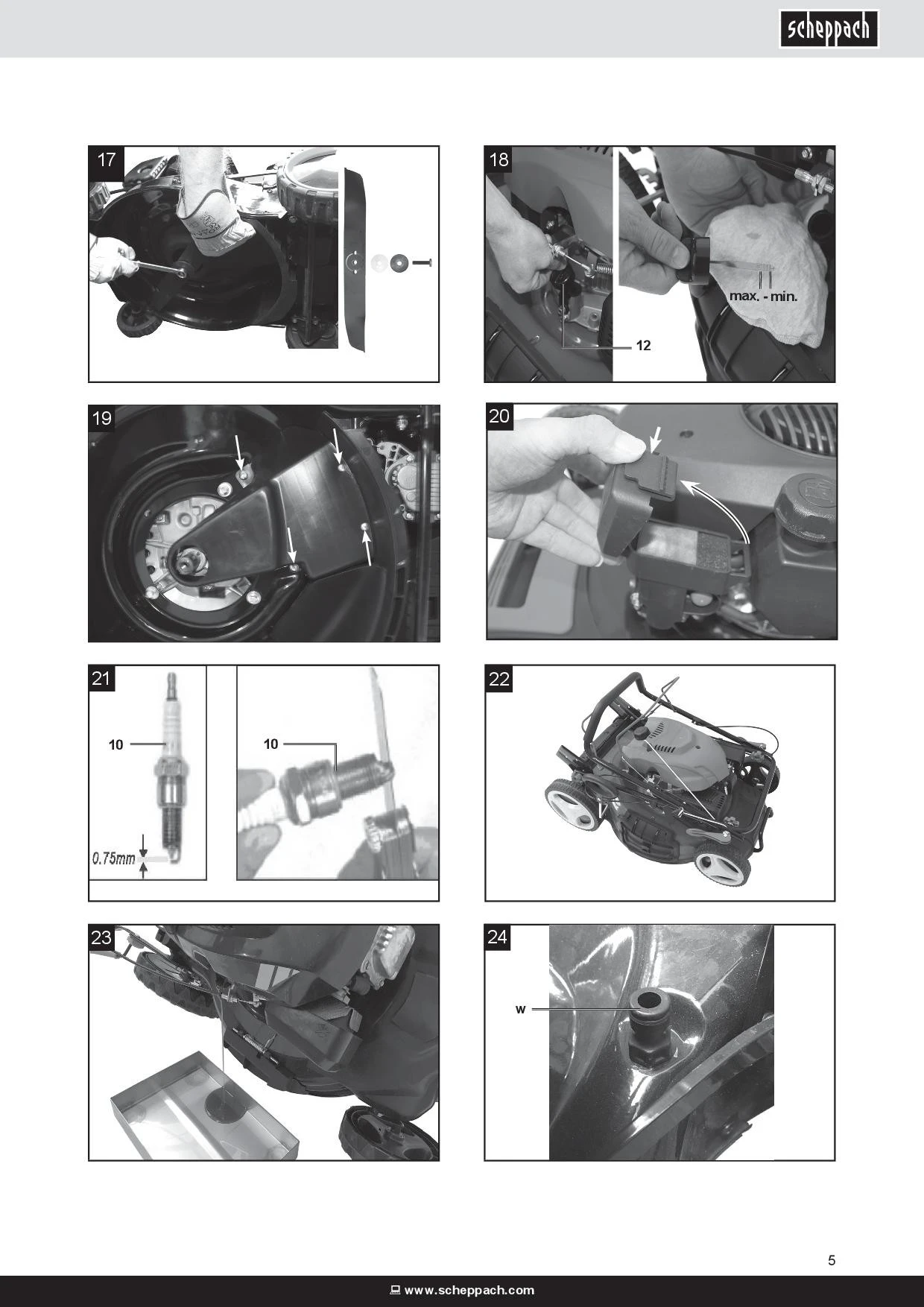 scheppach

17

18

max. - min.

12

19

20

21

10

10

0.75mm

22

23

24

w

5

www.scheppach.com