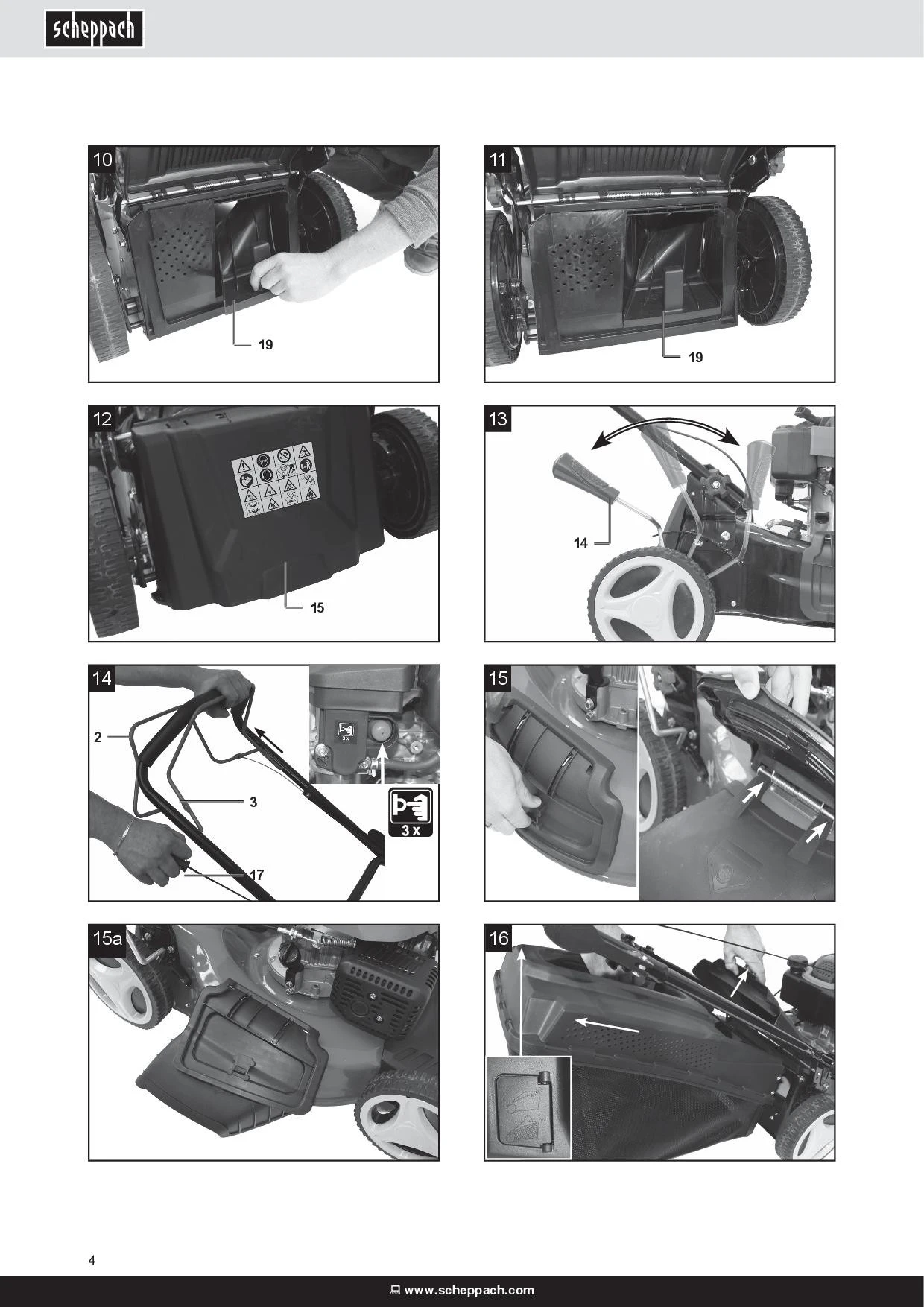 scheppach

10

19

11

19

12

15

13

14

14

2

3

17

3 x

3 x

15

15a

16

4

www.scheppach.com