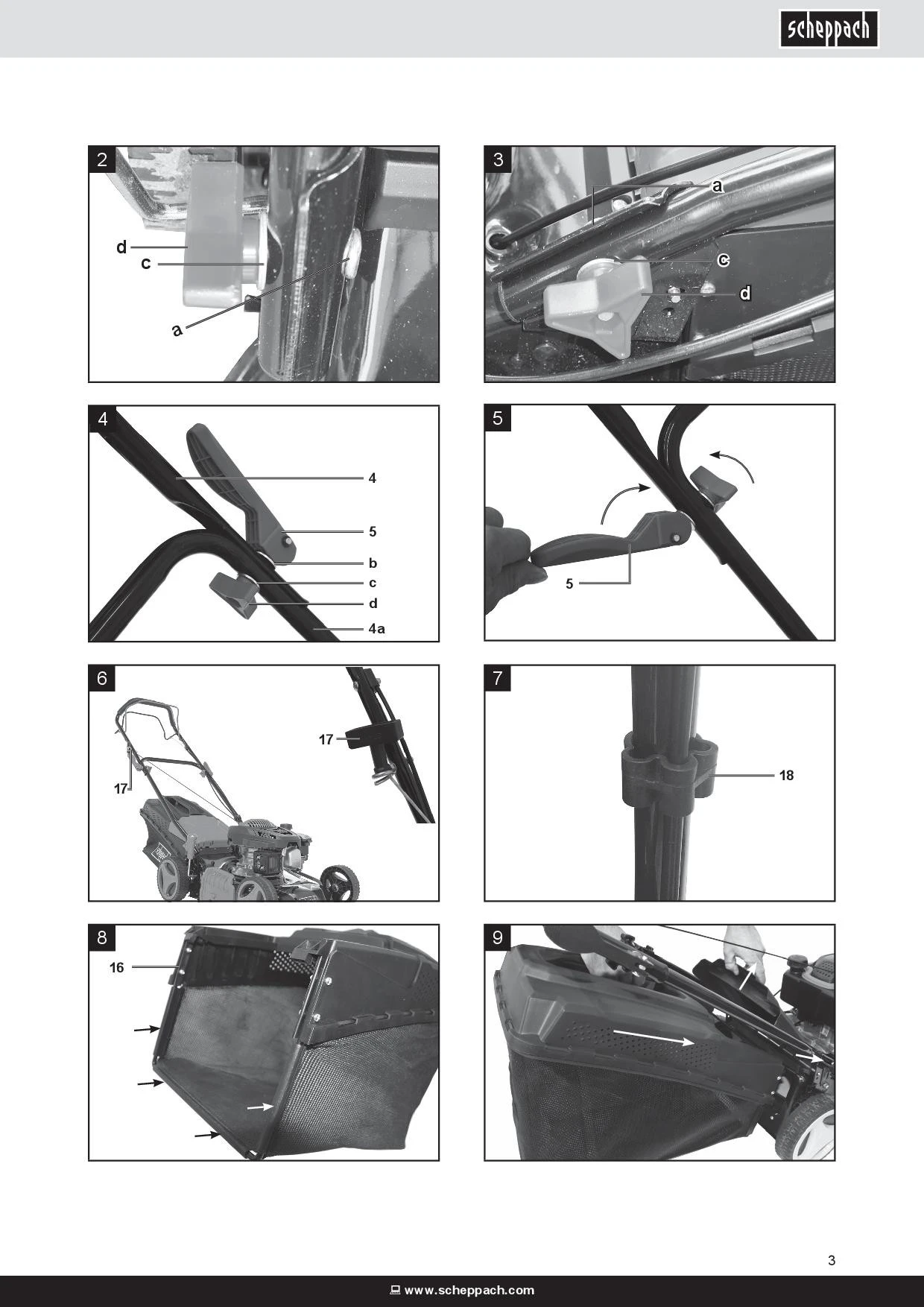 scheppach

2
d
c
a

3
a
c
d

4
4
5
b
c
d
4a

5
5

6
17
17

7
18

8
16

9

3

www.scheppach.com