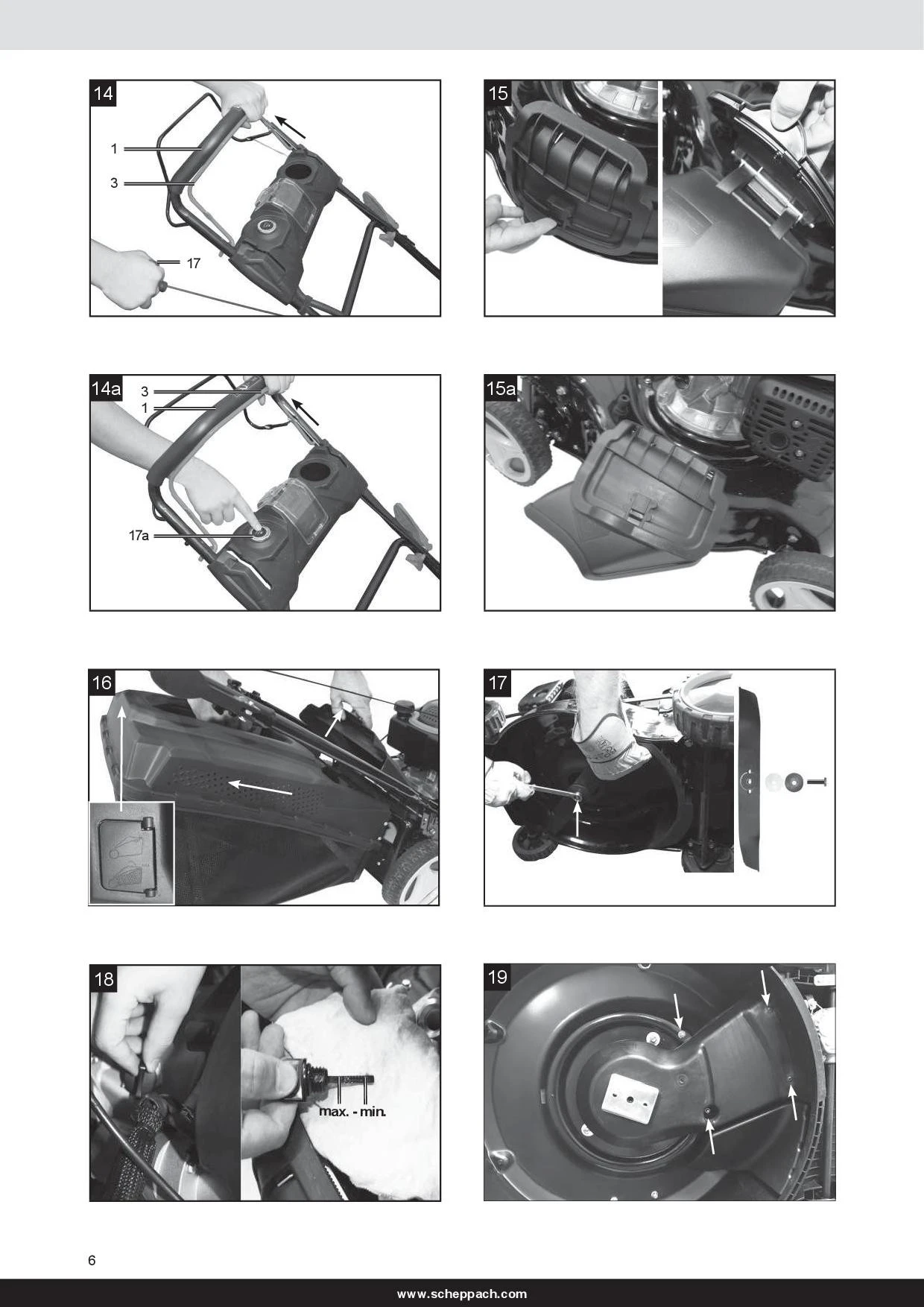 14

1

3

17

15

14a

3

1

17a

15a

16

17

18

max. - min.

19

6

www.scheppach.com